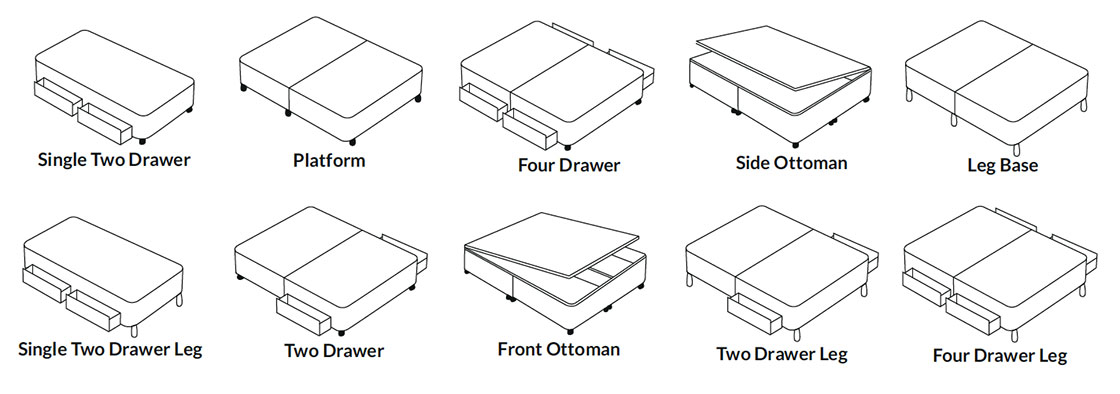 Single Two Drawer
Platform
Four Drawer
Side Ottoman
Leg Base

Single Two Drawer Leg
Two Drawer
Front Ottoman
Two Drawer Leg
Four Drawer Leg